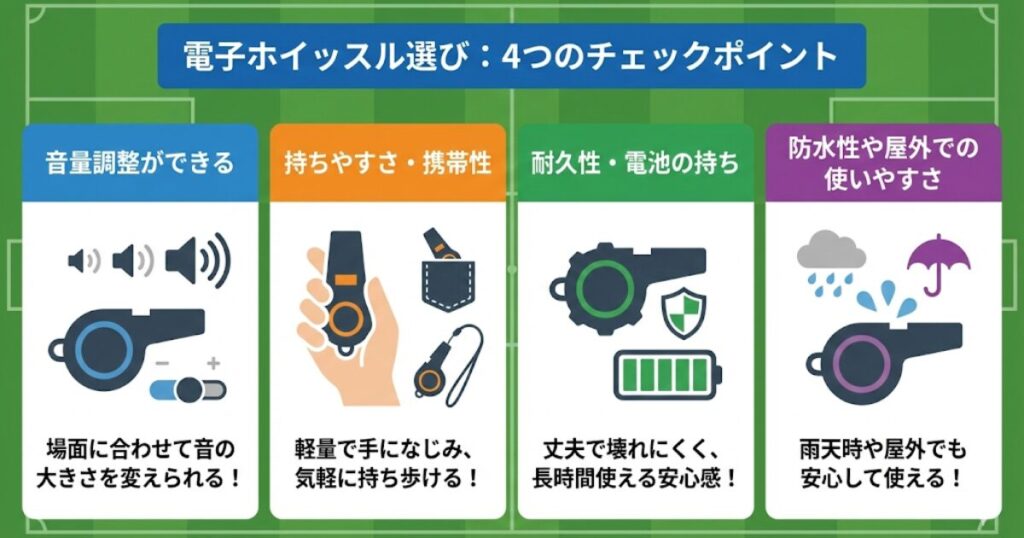 電子ホイッスル選び：4つのチェックポイント

音量調整ができる

− +

場面に合わせて音の大きさを変えられる！

持ちやすさ・携帯性

軽量で手になじみ、気軽に持ち歩ける！

耐久性・電池の持ち

丈夫で壊れにくく、長時間使える安心感！

防水性や屋外での使いやすさ

雨天時や屋外でも安心して使える！